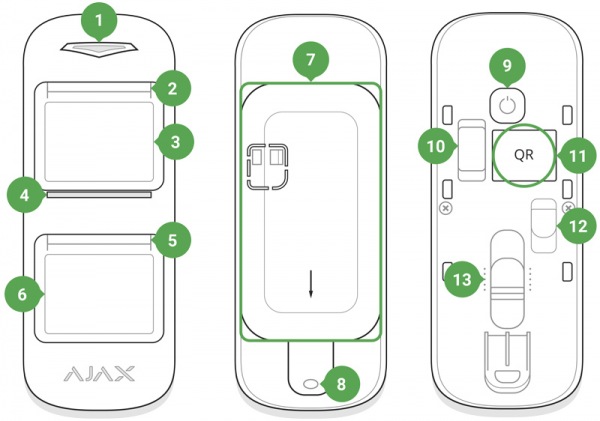 1
2
3
4
5
6
AJAX
7
8
9
10
QR
11
12
13