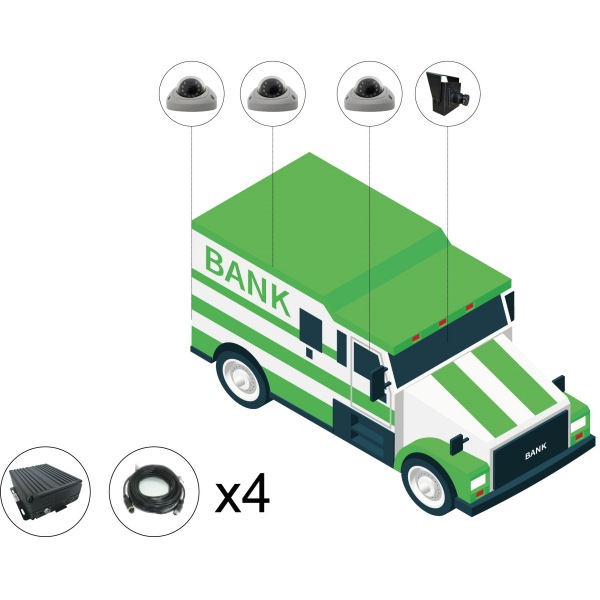 BANK

BANK

x4