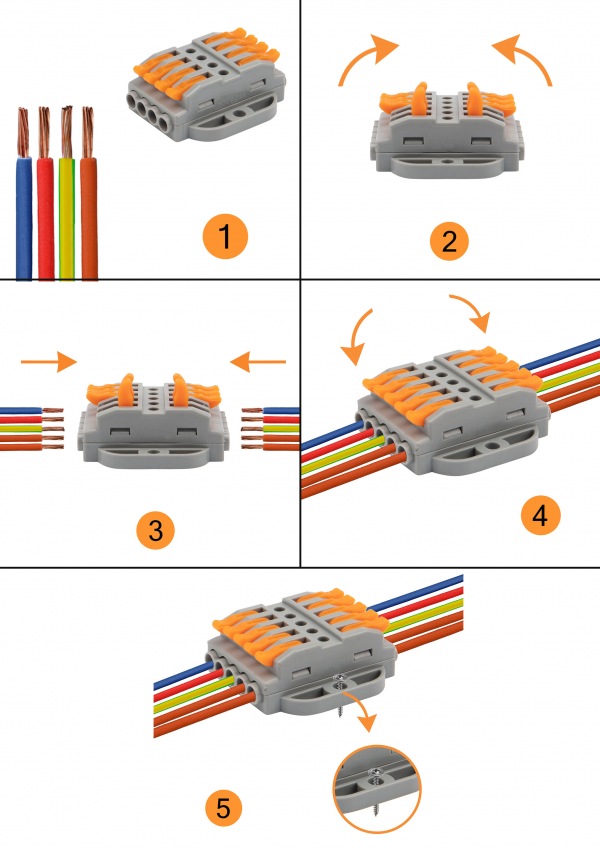 1

2

3

4

5